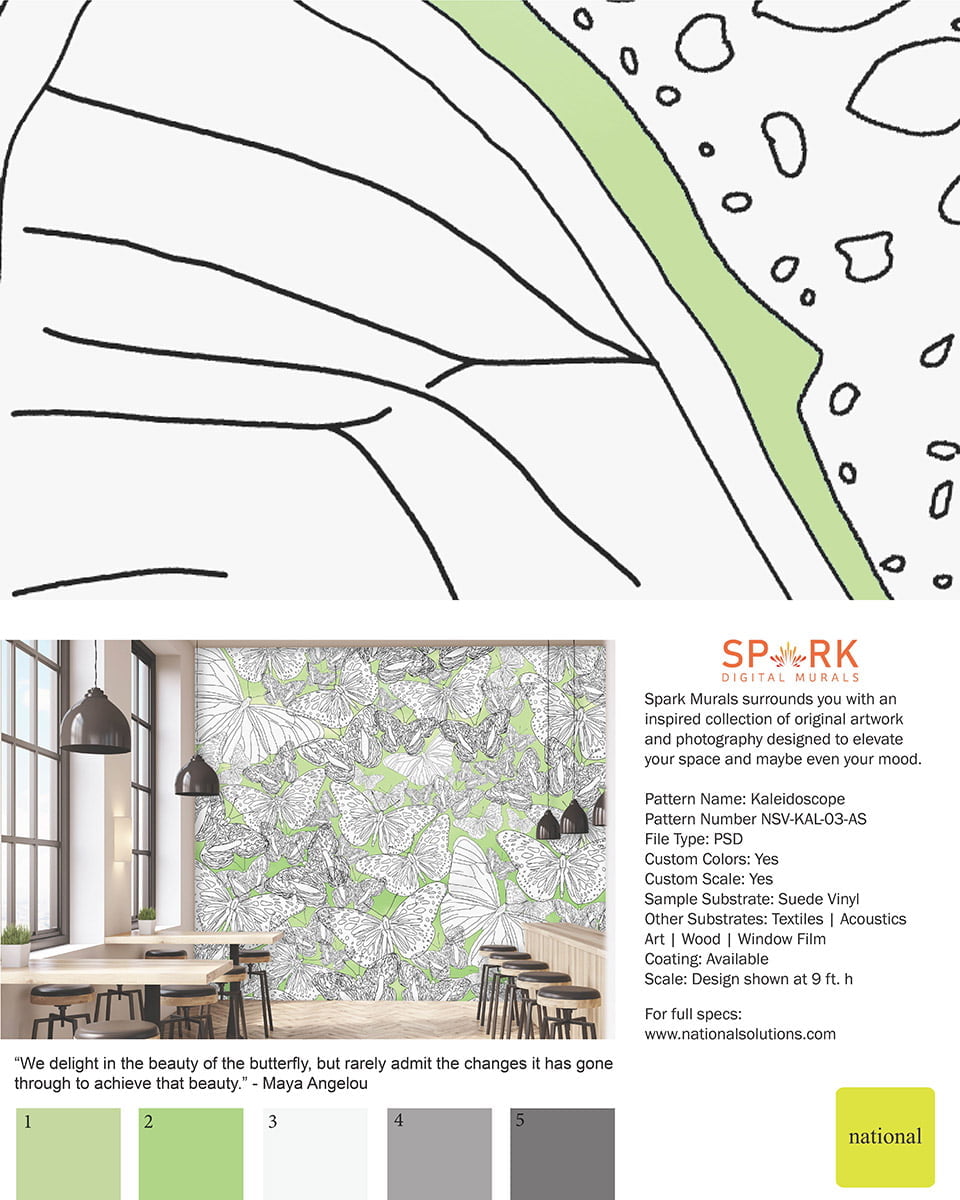 SPARK
DIGITAL MURALS

Spark Murals surrounds you with an inspired collection of original artwork and photography designed to elevate your space and maybe even your mood.

Pattern Name: Kaleidoscope
Pattern Number NSV-KAL-03-AS
File Type: PSD
Custom Colors: Yes
Custom Scale: Yes
Sample Substrate: Suede Vinyl
Other Substrates: Textiles | Acoustics Art | Wood | Window Film
Coating: Available
Scale: Design shown at 9 ft. h

For full specs:
www.nationalsolutions.com

“We delight in the beauty of the butterfly, but rarely admit the changes it has gone through to achieve that beauty.” - Maya Angelou

1
2
3
4
5

national